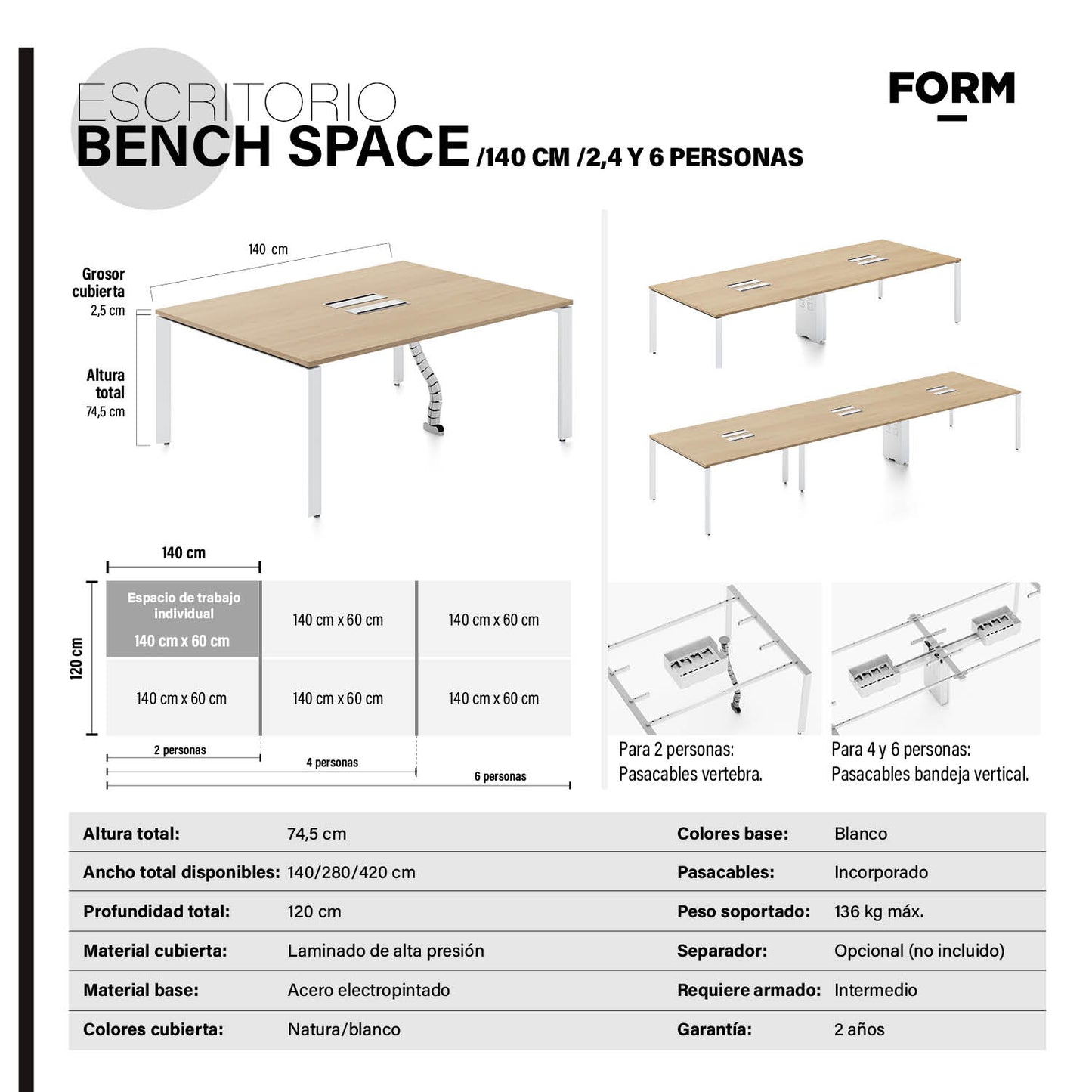 ESCRITORIO
BENCH SPACE /140 CM /2,4 Y 6 PERSONAS

FORM

140 cm

Grosor cubierta
2,5 cm

Altura total
74,5 cm

140 cm

120 cm

| Espacio de trabajo individual 140 cm x 60 cm | 140 cm x 60 cm | 140 cm x 60 cm |
|---|---|---|
| 140 cm x 60 cm | 140 cm x 60 cm | 140 cm x 60 cm |

2 personas
4 personas
6 personas

Para 2 personas:
Pasacables vertebra.

Para 4 y 6 personas:
Pasacables bandeja vertical.

| Altura total: | 74,5 cm | Colores base: | Blanco |
|---|---|---|---|
| Ancho total disponibles: | 140/280/420 cm | Pasacables: | Incorporado |
| Profundidad total: | 120 cm | Peso soportado: | 136 kg máx. |
| Material cubierta: | Laminado de alta presión | Separador: | Opcional (no incluido) |
| Material base: | Acero electropintado | Requiere armado: | Intermedio |
| Colores cubierta: | Natura/blanco | Garantía: | 2 años |