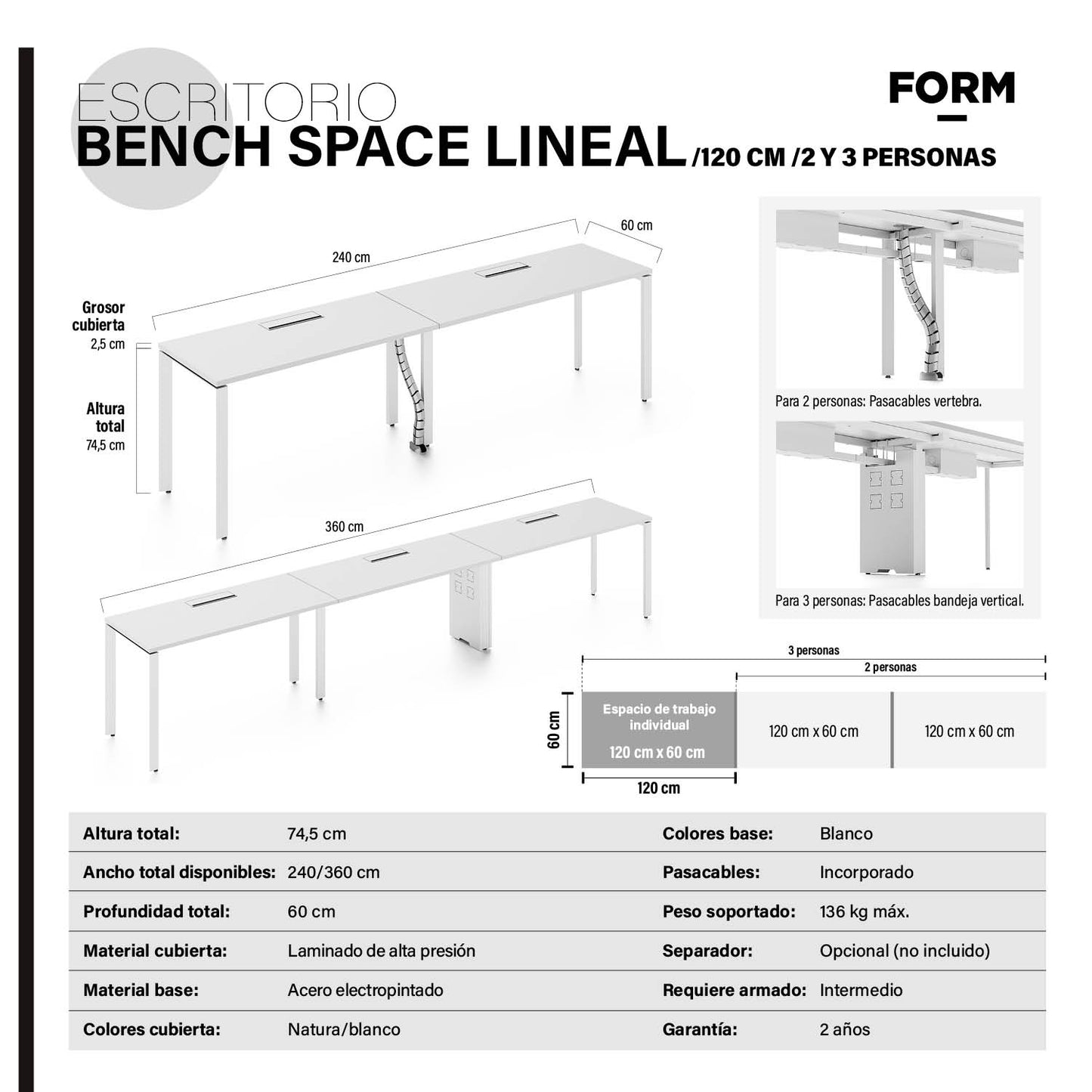 ESCRITORIO
BENCH SPACE LINEAL /120 CM /2 Y 3 PERSONAS

FORM

240 cm

60 cm

Grosor cubierta
2,5 cm

Altura total
74,5 cm

360 cm

Para 2 personas: Pasacables vertebra.

Para 3 personas: Pasacables bandeja vertical.

3 personas

2 personas

60 cm

Espacio de trabajo individual
120 cm x 60 cm

120 cm x 60 cm

120 cm x 60 cm

120 cm

| Altura total: | 74,5 cm | Colores base: | Blanco |
|---|---|---|---|
| Ancho total disponibles: | 240/360 cm | Pasacables: | Incorporado |
| Profundidad total: | 60 cm | Peso soportado: | 136 kg máx. |
| Material cubierta: | Laminado de alta presión | Separador: | Opcional (no incluido) |
| Material base: | Acero electropintado | Requiere armado: | Intermedio |
| Colores cubierta: | Natura/blanco | Garantía: | 2 años |