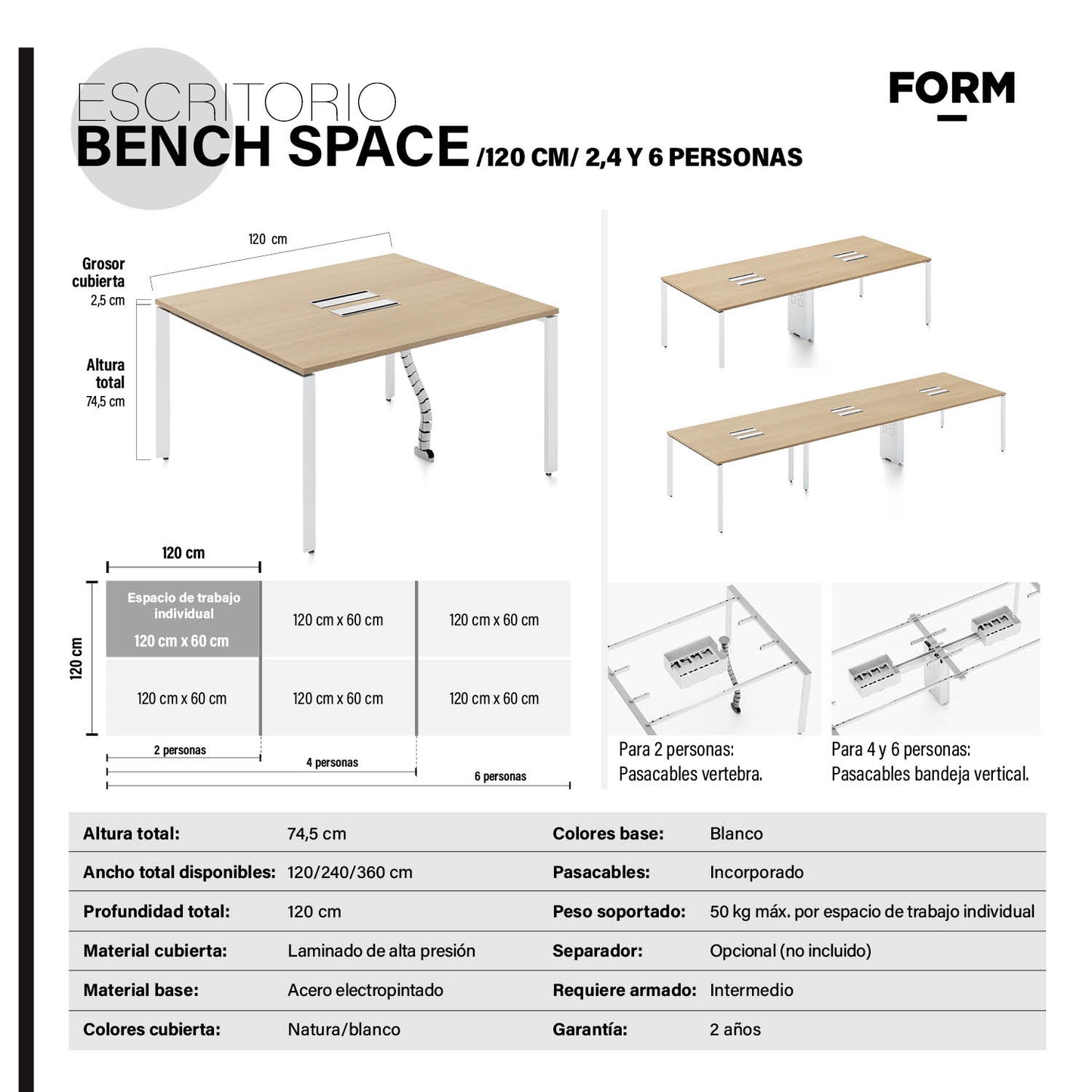 ESCRITORIO
BENCH SPACE /120 CM/ 2,4 Y 6 PERSONAS

FORM

120 cm

Grosor cubierta
2,5 cm

Altura total
74,5 cm

120 cm

120 cm

| Espacio de trabajo individual 120 cm x 60 cm | 120 cm x 60 cm | 120 cm x 60 cm |
|---|---|---|
| 120 cm x 60 cm | 120 cm x 60 cm | 120 cm x 60 cm |

2 personas
4 personas
6 personas

Para 2 personas:
Pasacables vertebra.

Para 4 y 6 personas:
Pasacables bandeja vertical.

| Altura total: | 74,5 cm | Colores base: | Blanco |
|---|---|---|---|
| Ancho total disponibles: | 120/240/360 cm | Pasacables: | Incorporado |
| Profundidad total: | 120 cm | Peso soportado: | 50 kg máx. por espacio de trabajo individual |
| Material cubierta: | Laminado de alta presión | Separador: | Opcional (no incluido) |
| Material base: | Acero electropintado | Requiere armado: | Intermedio |
| Colores cubierta: | Natura/blanco | Garantía: | 2 años |