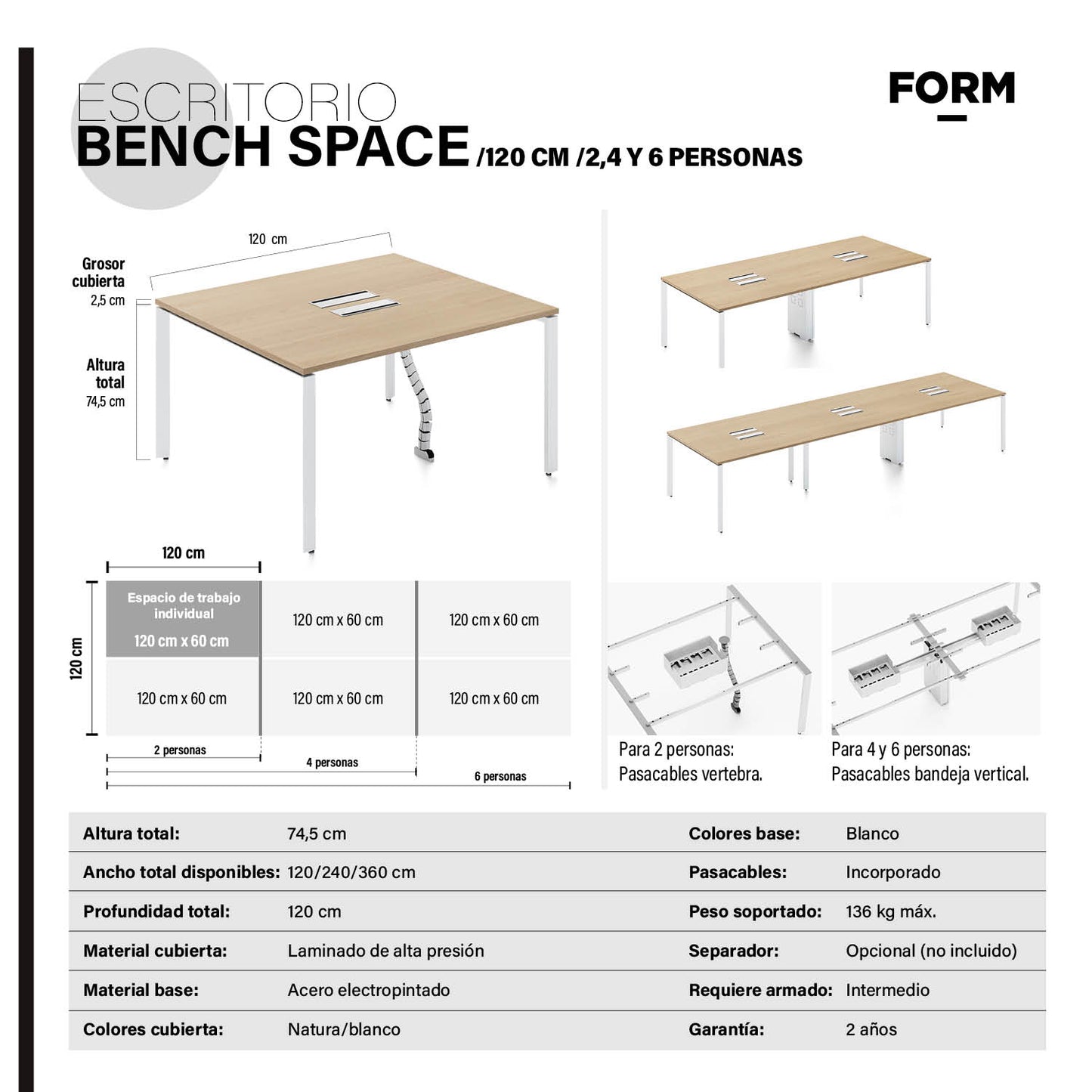 ESCRITORIO
BENCH SPACE /120 CM /2,4 Y 6 PERSONAS

FORM

120 cm

Grosor cubierta
2,5 cm

Altura total
74,5 cm

120 cm

120 cm

| Espacio de trabajo individual 120 cm x 60 cm | 120 cm x 60 cm | 120 cm x 60 cm |
|---|---|---|
| 120 cm x 60 cm | 120 cm x 60 cm | 120 cm x 60 cm |

2 personas
4 personas
6 personas

Para 2 personas:
Pasacables vertebra.

Para 4 y 6 personas:
Pasacables bandeja vertical.

| Altura total: | 74,5 cm | Colores base: | Blanco |
|---|---|---|---|
| Ancho total disponibles: | 120/240/360 cm | Pasacables: | Incorporado |
| Profundidad total: | 120 cm | Peso soportado: | 136 kg máx. |
| Material cubierta: | Laminado de alta presión | Separador: | Opcional (no incluido) |
| Material base: | Acero electropintado | Requiere armado: | Intermedio |
| Colores cubierta: | Natura/blanco | Garantía: | 2 años |